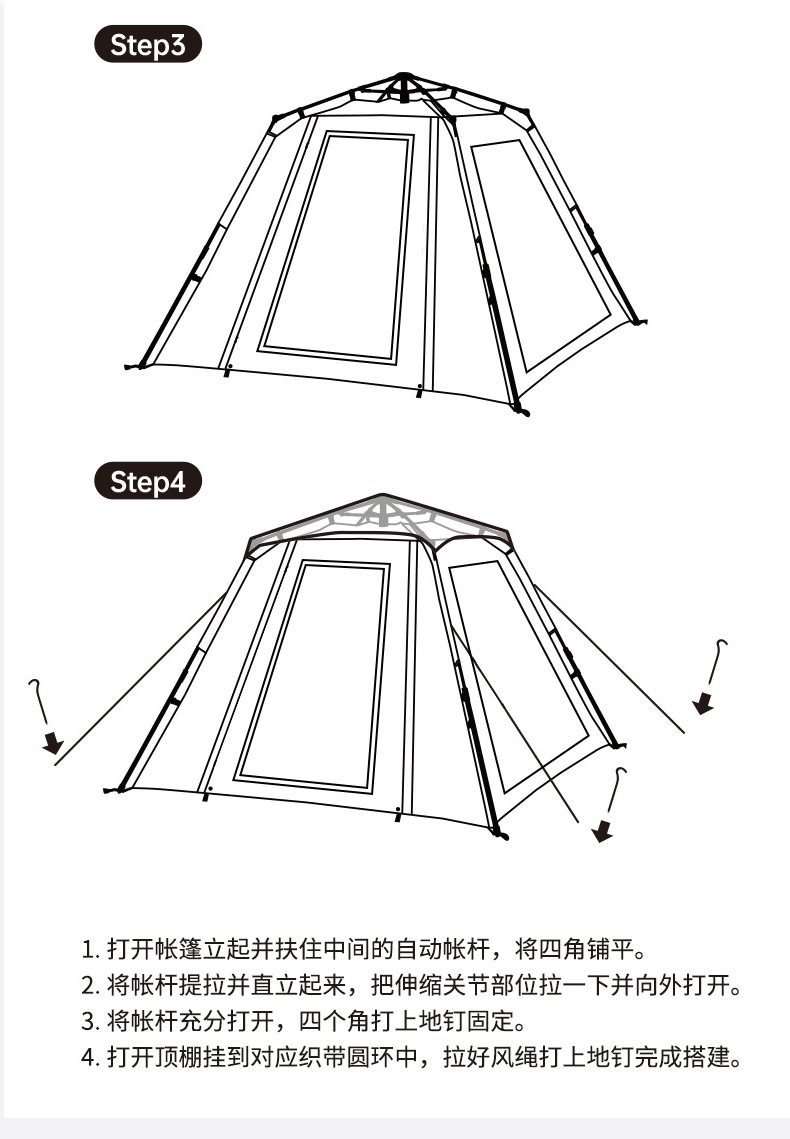 Step3

Step4

1. 打开帐篷立起并扶住中间的自动帐杆，将四角铺平。
2. 将帐杆提拉并直立起来，把伸缩关节部位拉一下并向外打开。
3. 将帐杆充分打开，四个角打上地钉固定。
4. 打开顶棚挂到对应织带圆环中，拉好风绳打上地钉完成搭建。